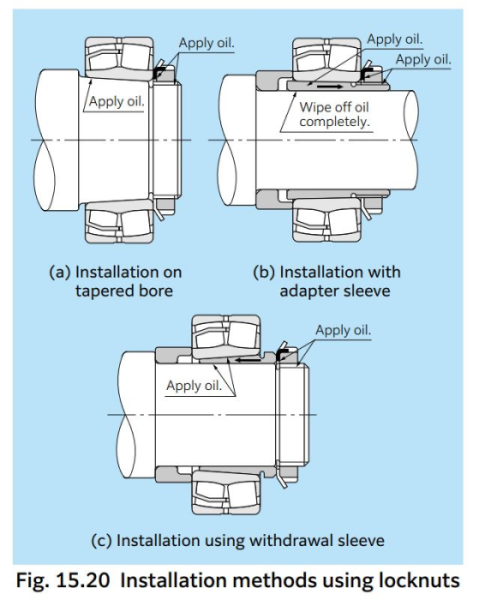 Apply oil.

Apply oil.

(a) Installation on tapered bore

Apply oil.

Apply oil.

Wipe off oil completely.

(b) Installation with adapter sleeve

Apply oil.

Apply oil.

(c) Installation using withdrawal sleeve

Fig. 15.20 Installation methods using locknuts